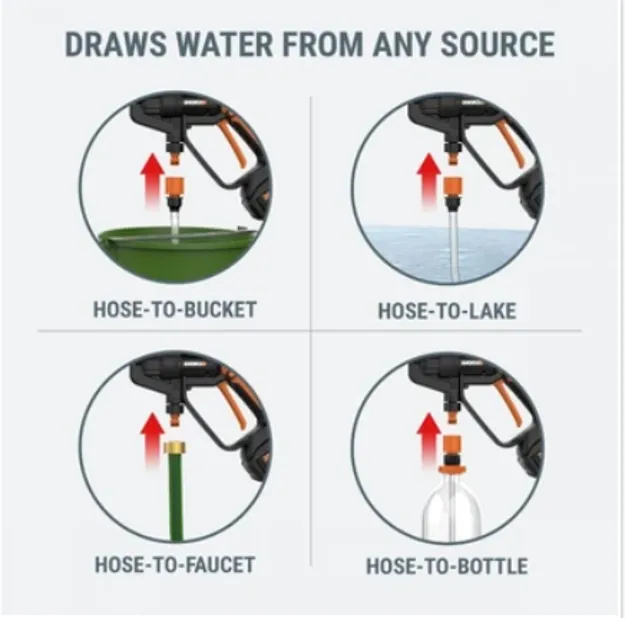 DRAWS WATER FROM ANY SOURCE

HOSE-TO-BUCKET

HOSE-TO-LAKE

HOSE-TO-FAUCET

HOSE-TO-BOTTLE